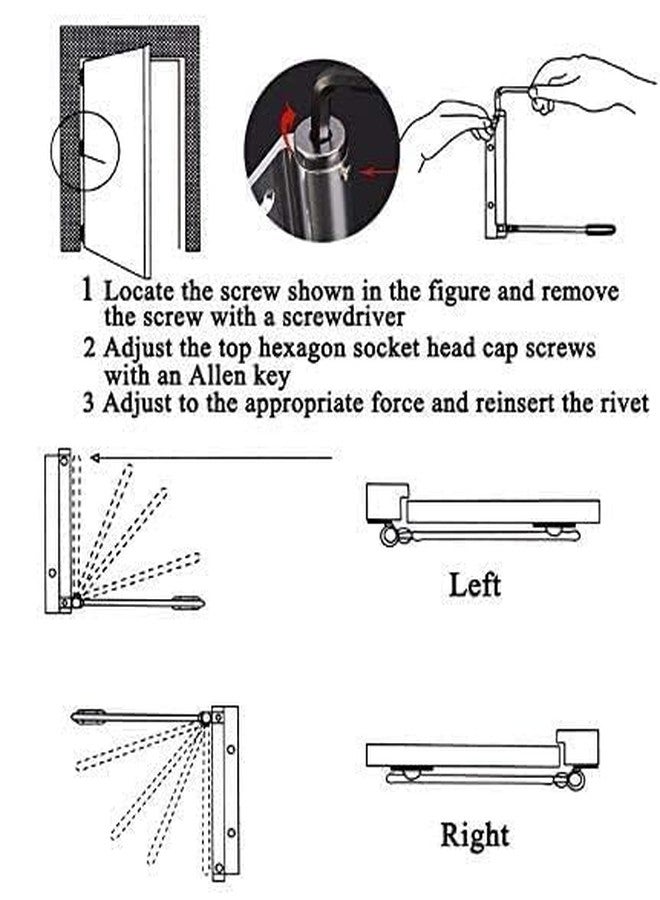 1 Locate the screw shown in the figure and remove the screw with a screwdriver
2 Adjust the top hexagon socket head cap screws with an Allen key
3 Adjust to the appropriate force and reinsert the rivet

Left

Right